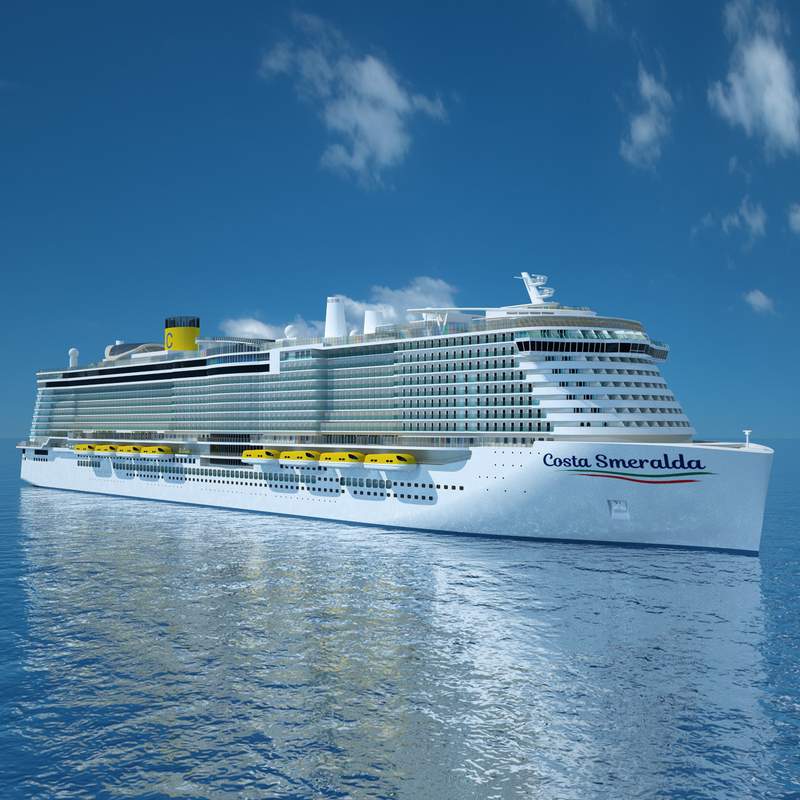 C

Costa Smeralda