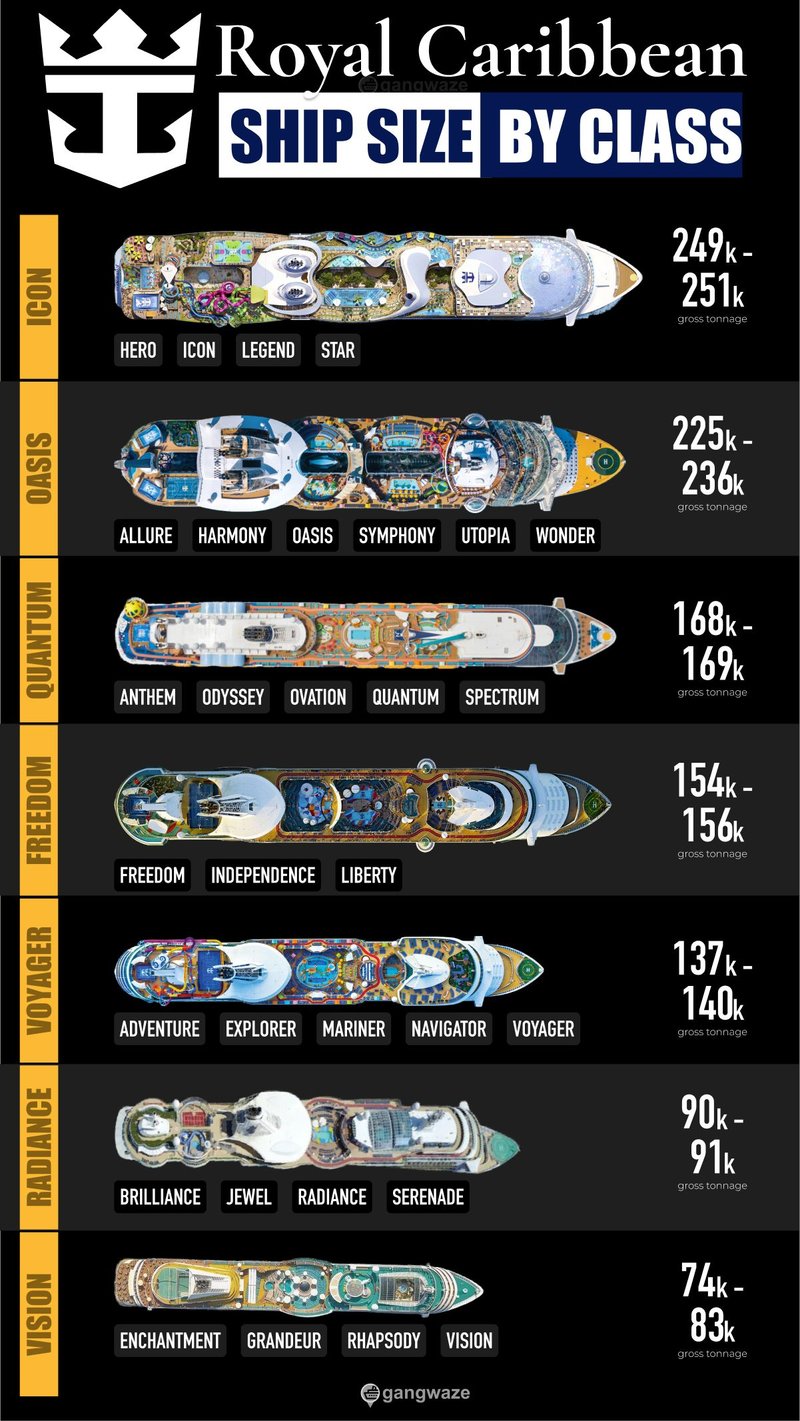 Royal Caribbean

gangwaze

SHIP SIZE BY CLASS

ICON

HERO ICON LEGEND STAR

249k - 251k
gross tonnage

OASIS

ALLURE HARMONY OASIS SYMPHONY UTOPIA WONDER

225k - 236k
gross tonnage

QUANTUM

ANTHEM ODYSSEY OVATION QUANTUM SPECTRUM

168k - 169k
gross tonnage

FREEDOM

FREEDOM INDEPENDENCE LIBERTY

154k - 156k
gross tonnage

VOYAGER

ADVENTURE EXPLORER MARINER NAVIGATOR VOYAGER

137k - 140k
gross tonnage

RADIANCE

BRILLIANCE JEWEL RADIANCE SERENADE

90k - 91k
gross tonnage

VISION

ENCHANTMENT GRANDEUR RHAPSODY VISION

74k - 83k
gross tonnage

gangwaze