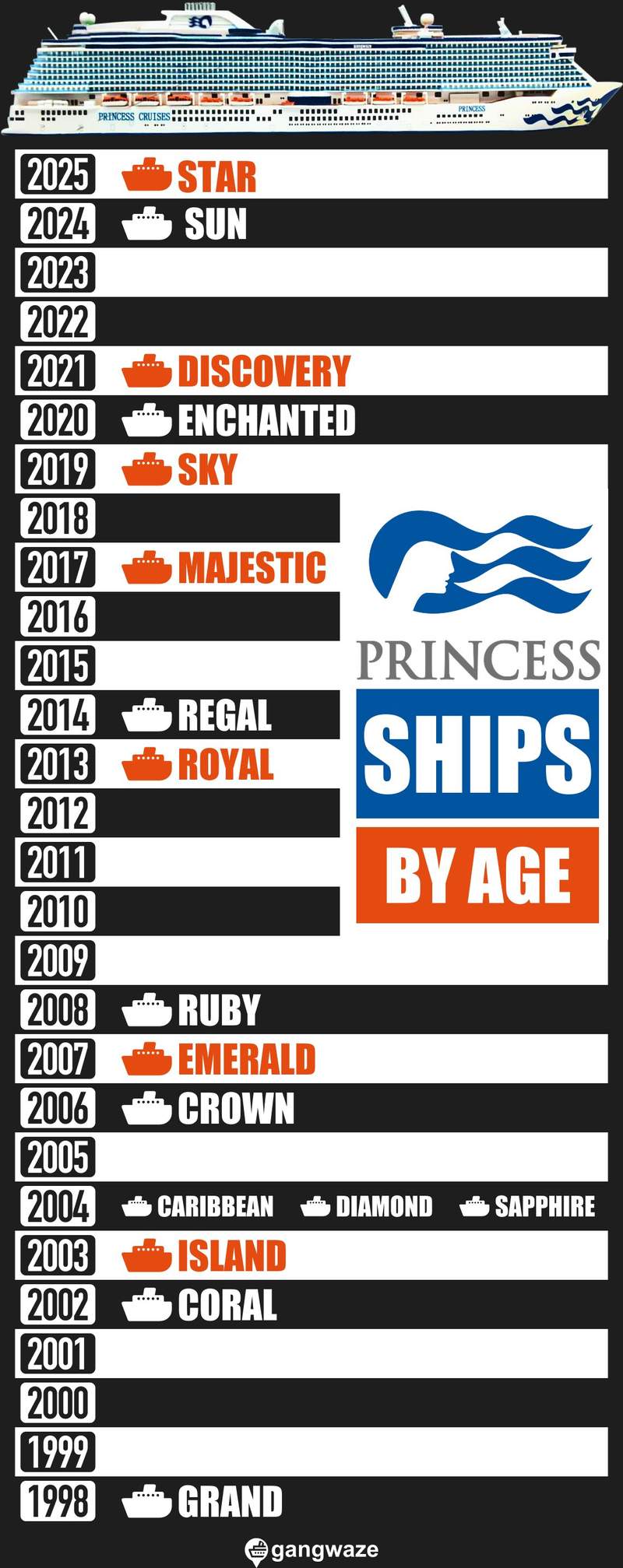 PRINCESS CRUISES

PRINCESS

2025 STAR
2024 SUN
2023
2022
2021 DISCOVERY
2020 ENCHANTED
2019 SKY
2018
2017 MAJESTIC
2016
2015
2014 REGAL
2013 ROYAL
2012
2011
2010
2009
2008 RUBY
2007 EMERALD
2006 CROWN
2005
2004 CARIBBEAN DIAMOND SAPPHIRE
2003 ISLAND
2002 CORAL
2001
2000
1999
1998 GRAND

PRINCESS
SHIPS
BY AGE

gangwaze