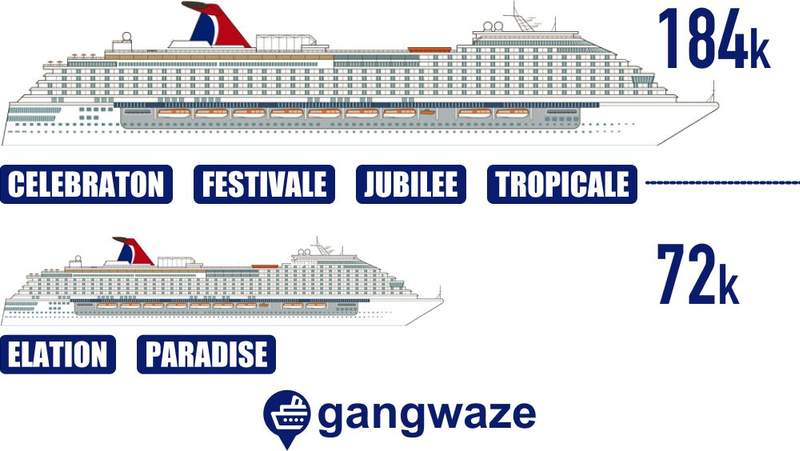 184k

CELEBRATON FESTIVALE JUBILEE TROPICALE

72k

ELATION PARADISE

gangwaze