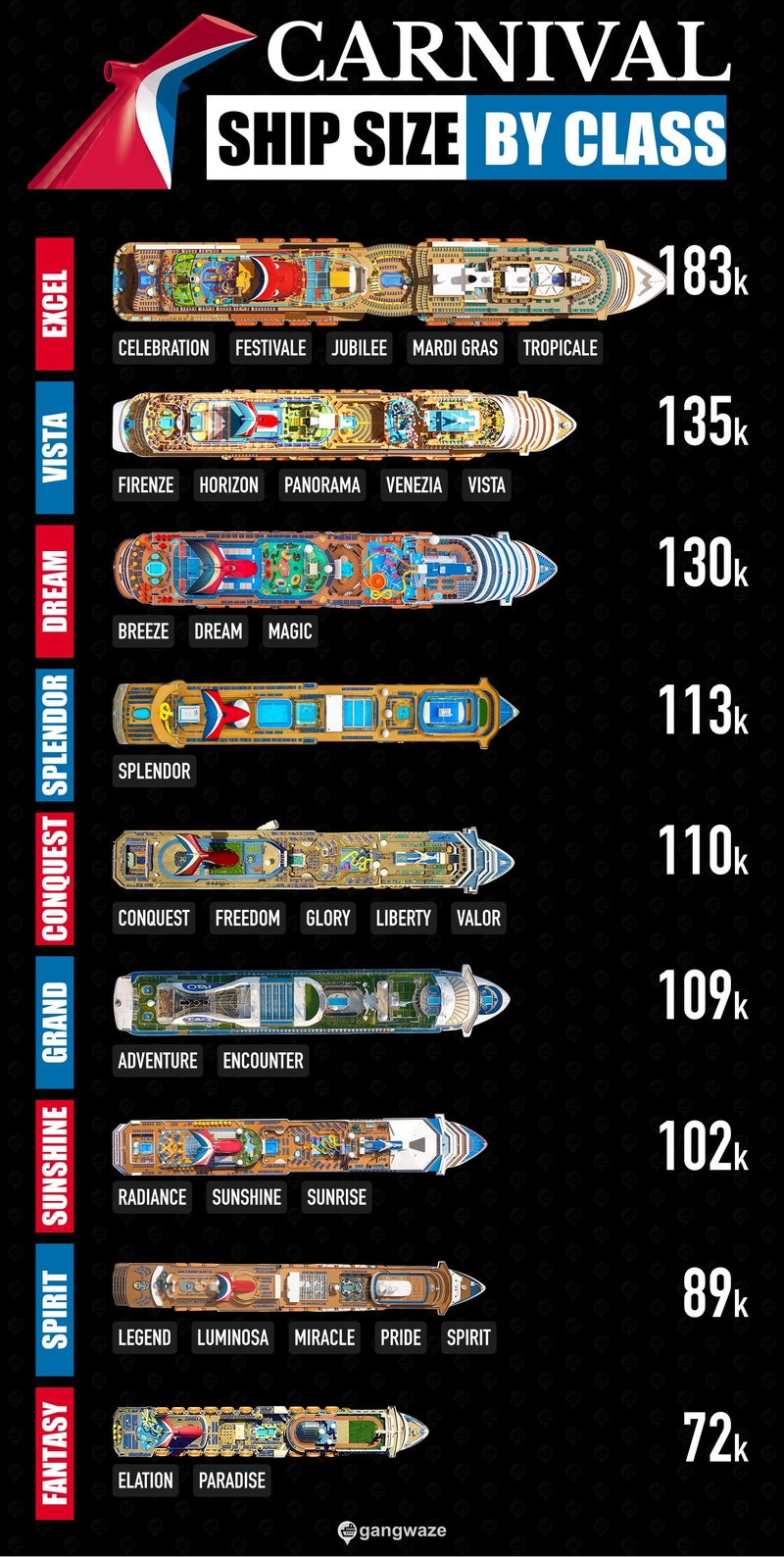 CARNIVAL
SHIP SIZE BY CLASS

EXCEL
183k
CELEBRATION FESTIVALE JUBILEE MARDI GRAS TROPICALE

VISTA
135k
FIRENZE HORIZON PANORAMA VENEZIA VISTA

DREAM
130k
BREEZE DREAM MAGIC

SPLENDOR
113k
SPLENDOR

CONQUEST
110k
CONQUEST FREEDOM GLORY LIBERTY VALOR

GRAND
109k
ADVENTURE ENCOUNTER

SUNSHINE
102k
RADIANCE SUNSHINE SUNRISE

SPIRIT
89k
LEGEND LUMINOSA MIRACLE PRIDE SPIRIT

FANTASY
72k
ELATION PARADISE

gangwaze